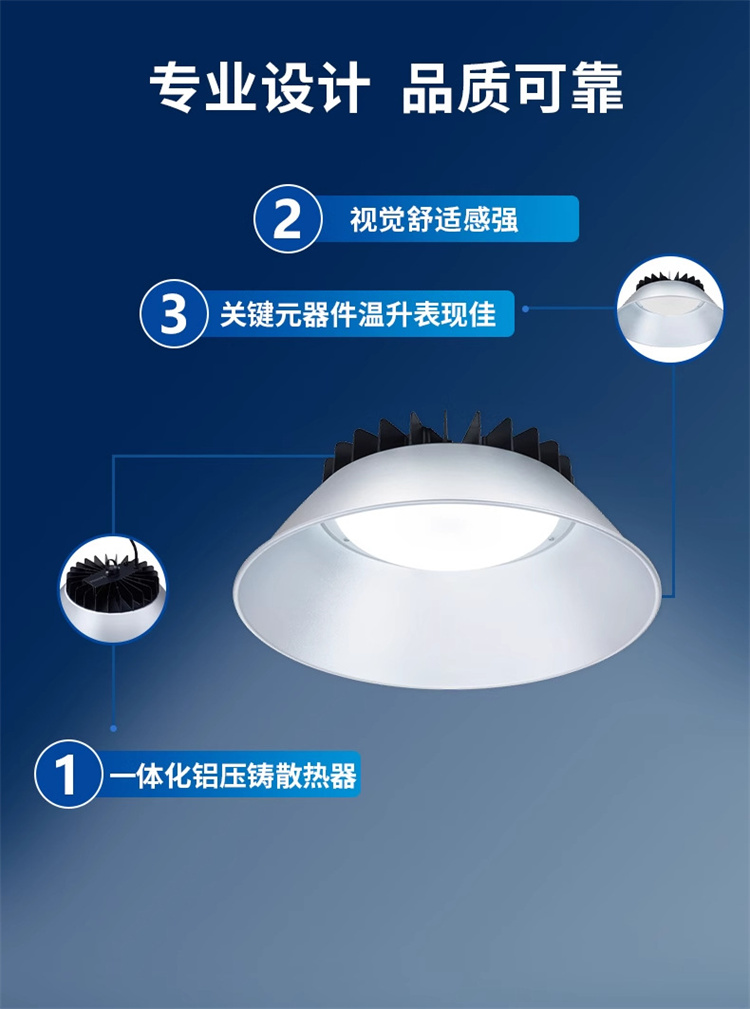 专业设计 品质可靠

2 视觉舒适感强

3 关键元器件温升表现佳

1 一体化铝压铸散热器